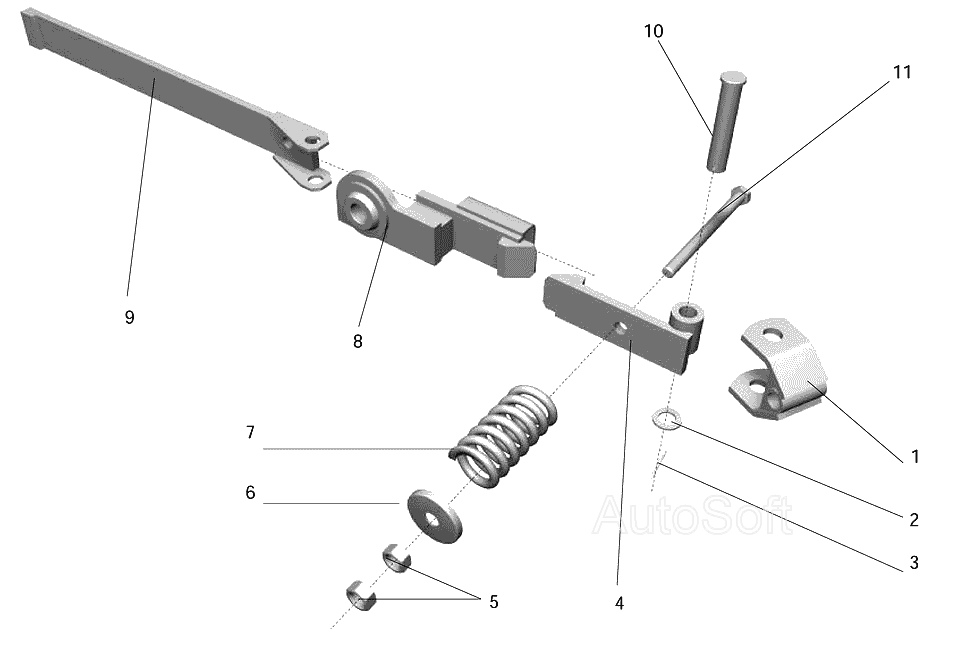 10
11
9
8
7
6
5
4
1
2
3
AutoSoft