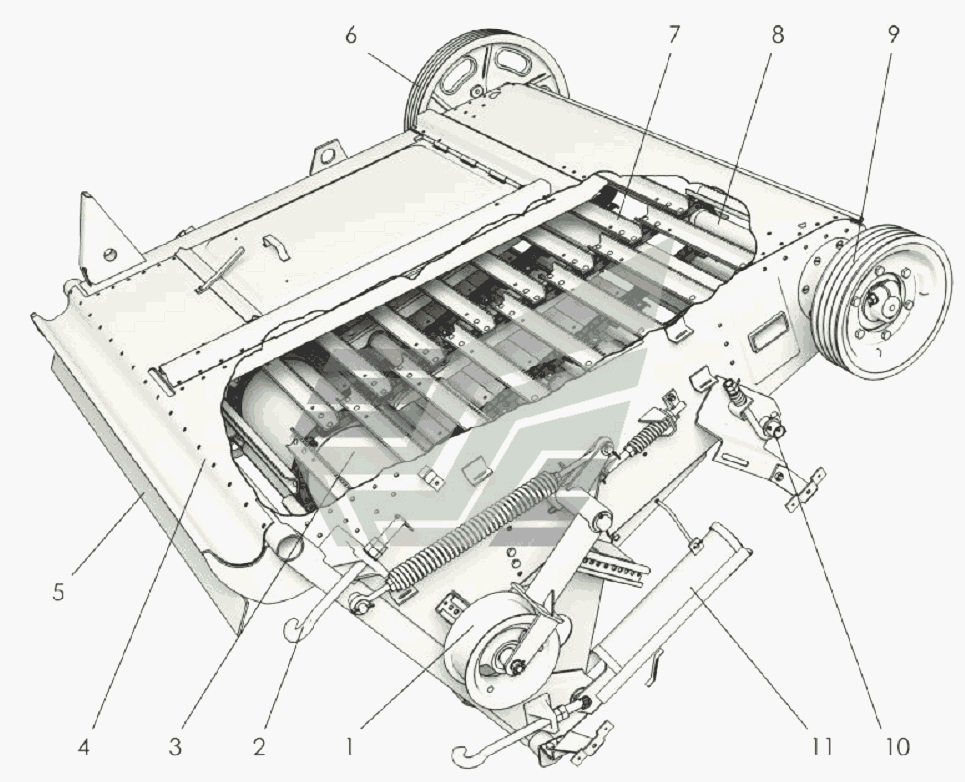 6
7
8
9
5
4
3
2
1
11
10