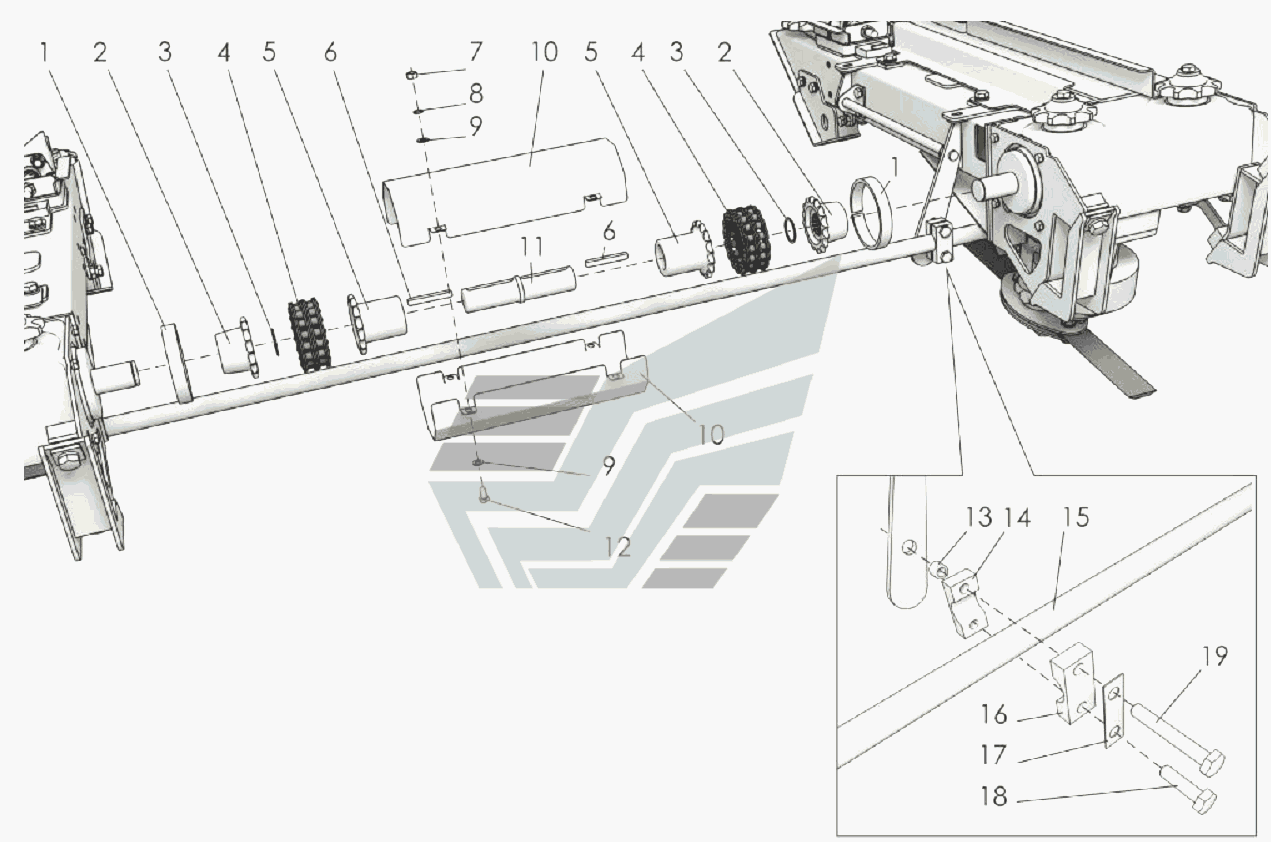 1 2 3 4 5 6 7 8 9 10 5 4 3 2 1 11 6 10 9 12 13 14 15 16 17 18 19