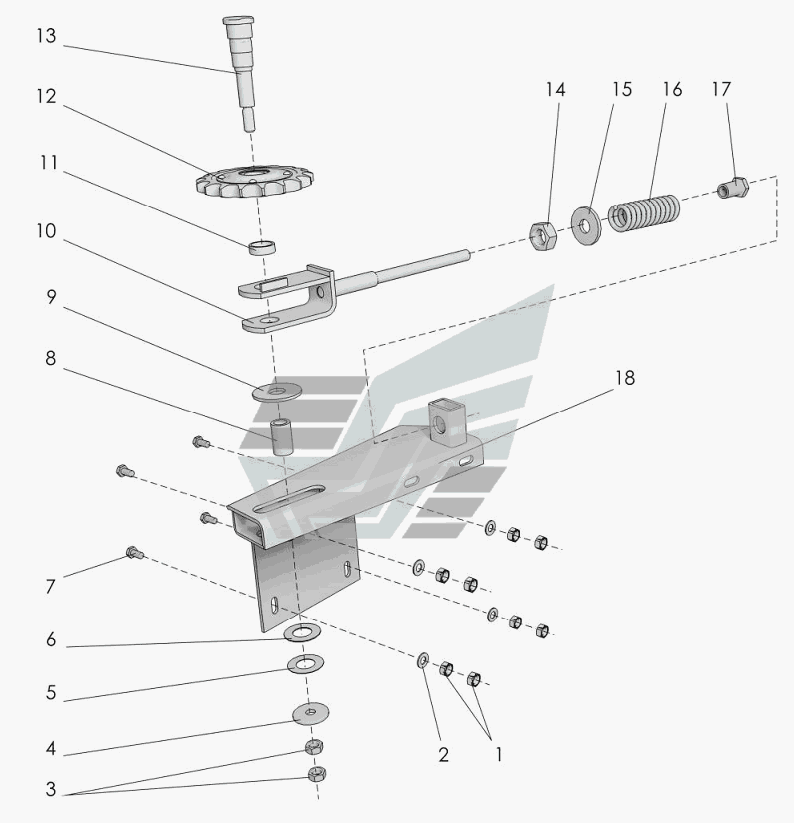 13
12
11
10
9
8
7
6
5
4
3
14
15
16
17
18
2
1