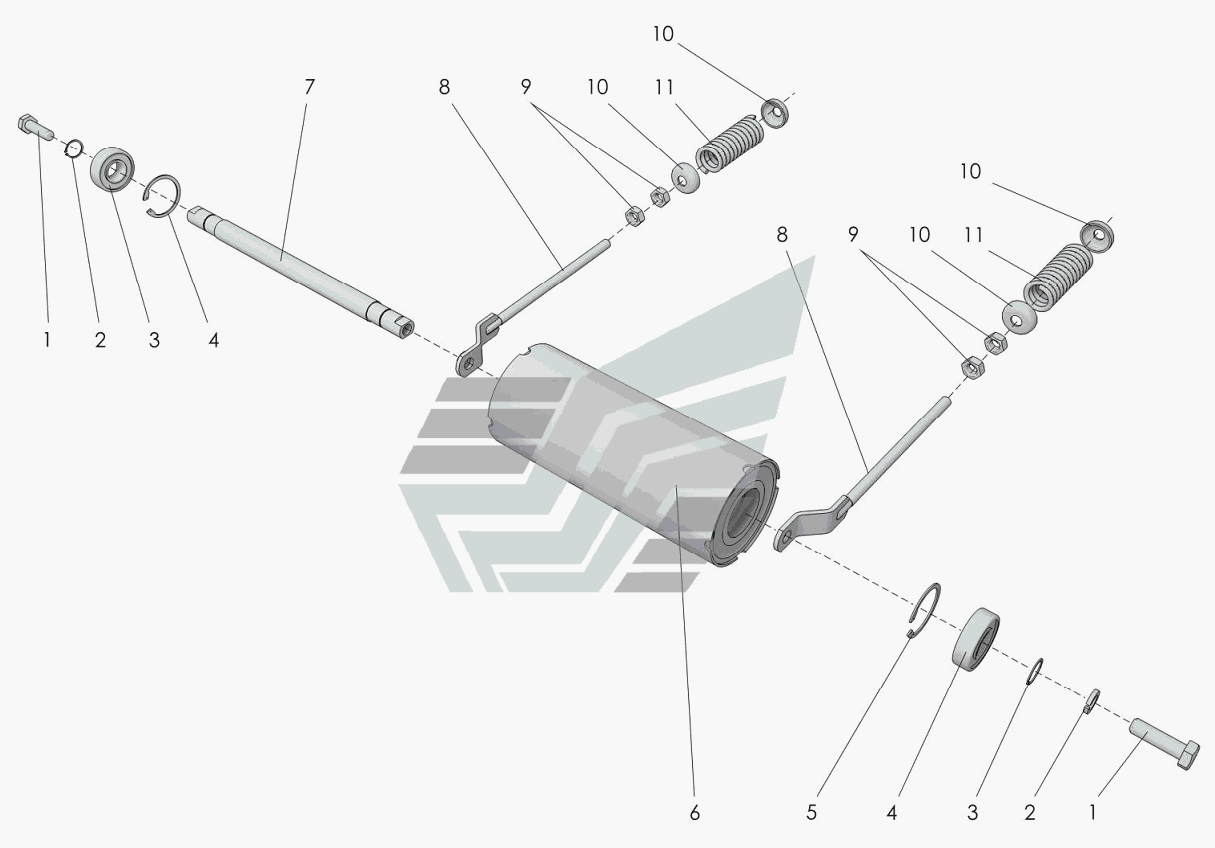 10
7
8
9
10
11
10
8
9
10
11
1
2
3
4
6
5
4
3
2
1