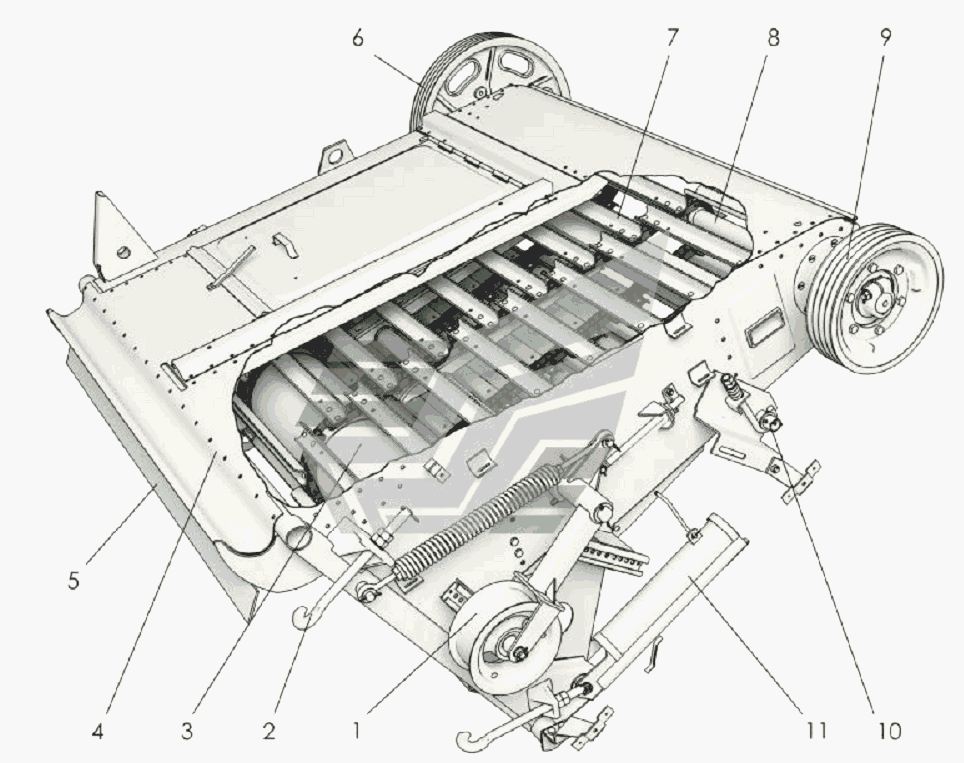 6
7
8
9
5
4
3
2
1
11
10