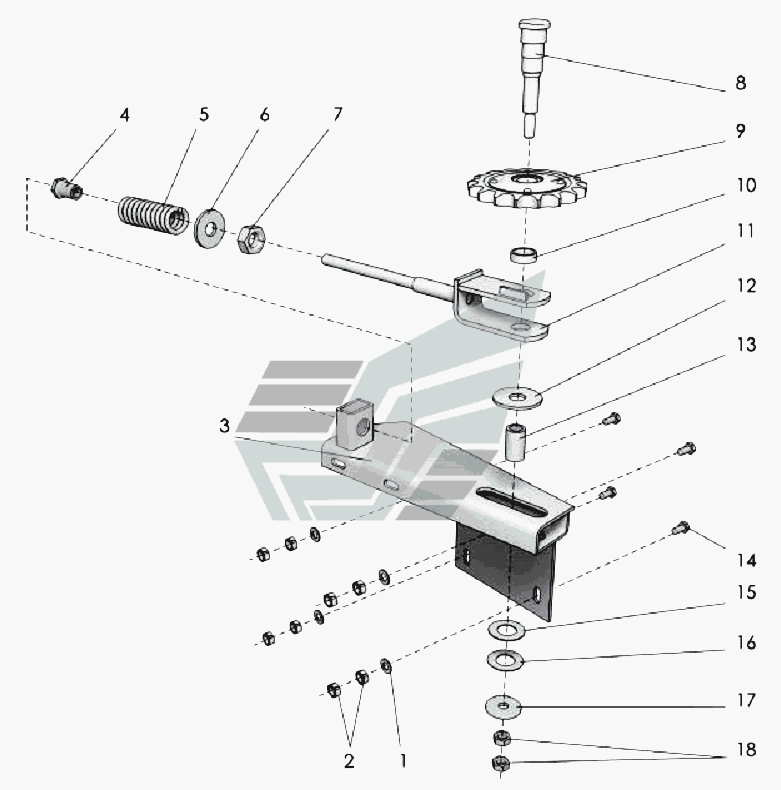 4
5
6
7
8
9
10
11
12
13
3
14
15
16
17
18
2
1