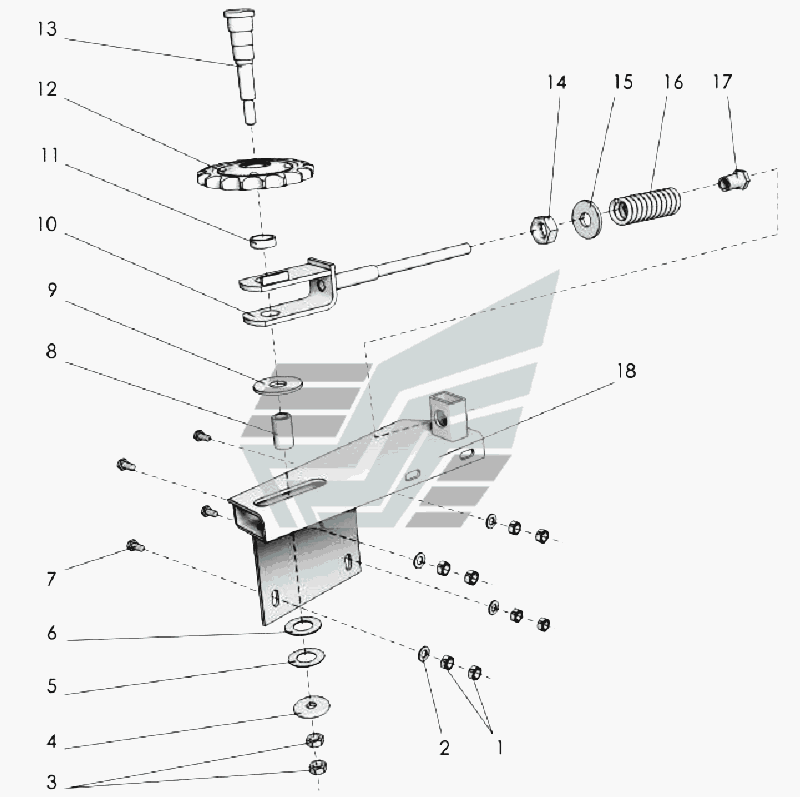 13
12
11
10
9
8
7
6
5
4
3
14
15
16
17
18
2
1