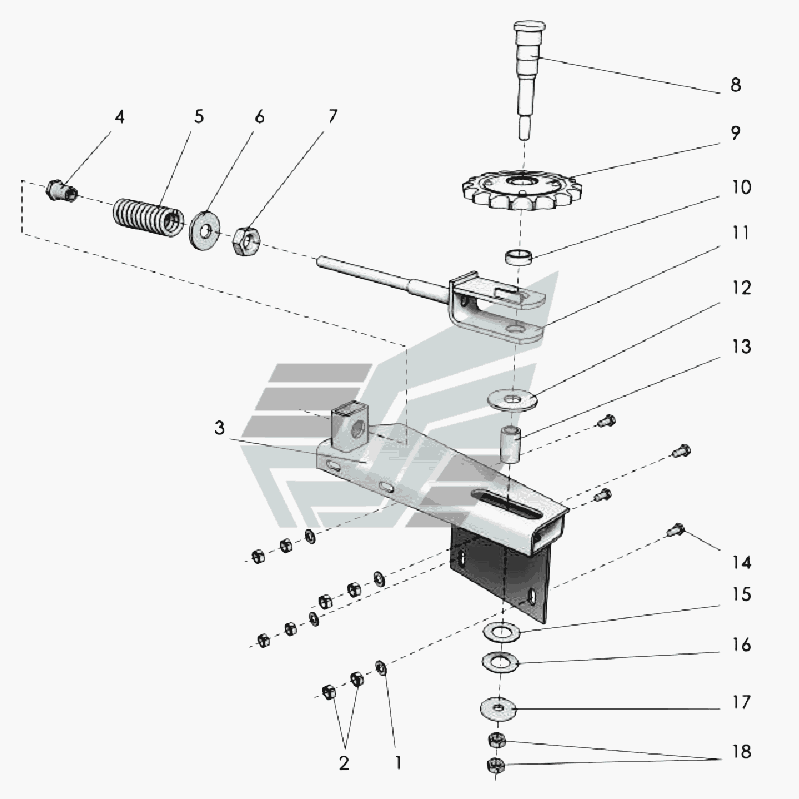 8
4
5
6
7
9
10
11
12
13
3
14
15
16
17
18
2
1