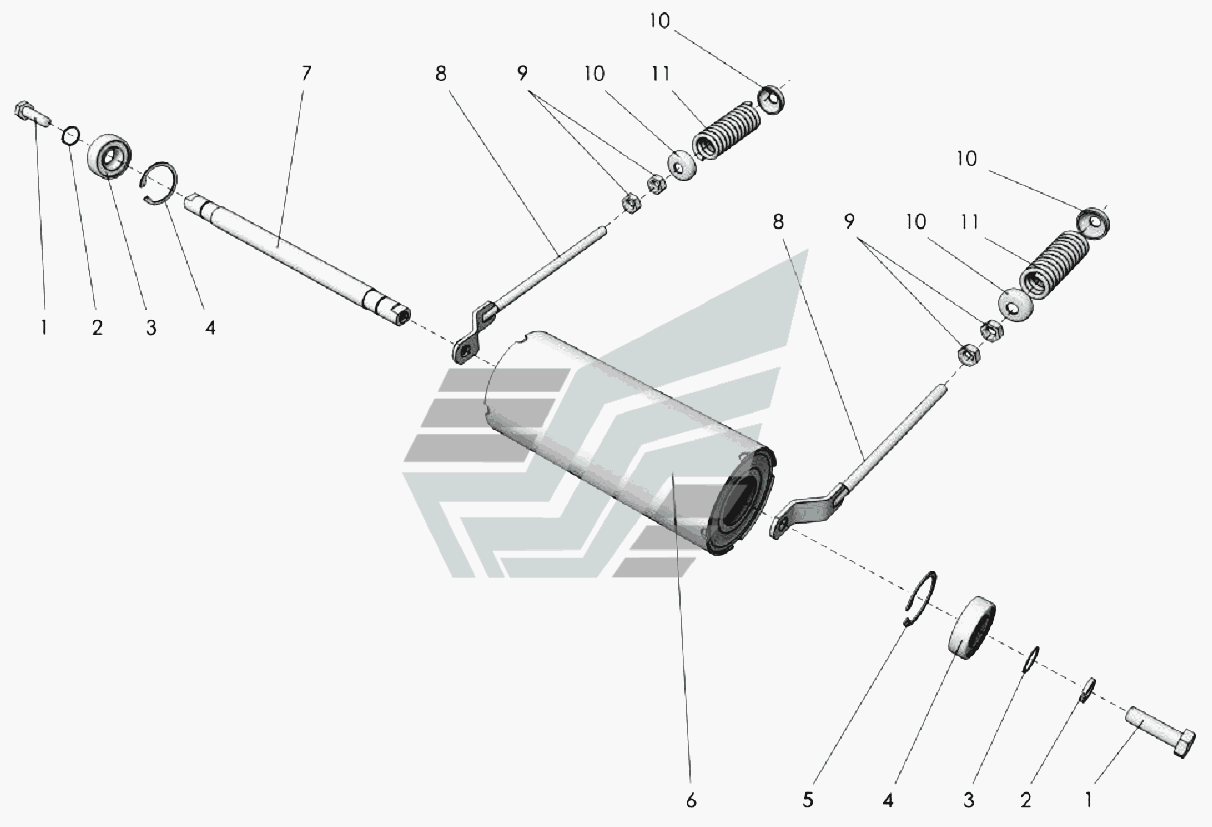 10
7
8
9
10
11
10
8
9
10
11
1
2
3
4
6
5
4
3
2
1