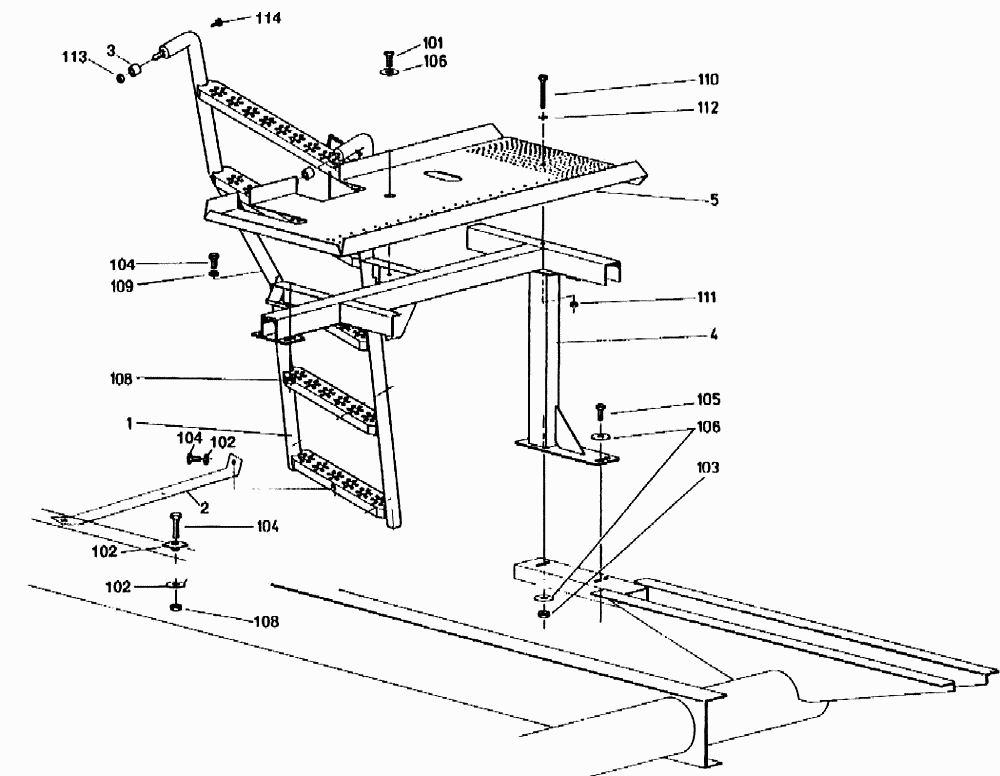 114
113
3
101
106
110
112
5
104
109
111
4
108
105
106
1
104
102
103
2
104
102
102
108