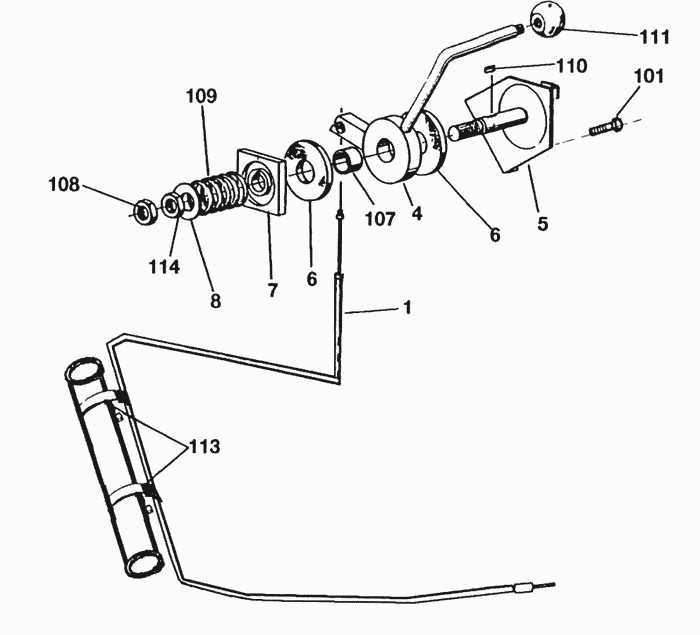 111
110
101
109
108
107
4
6
5
114
8
7
6
1
113