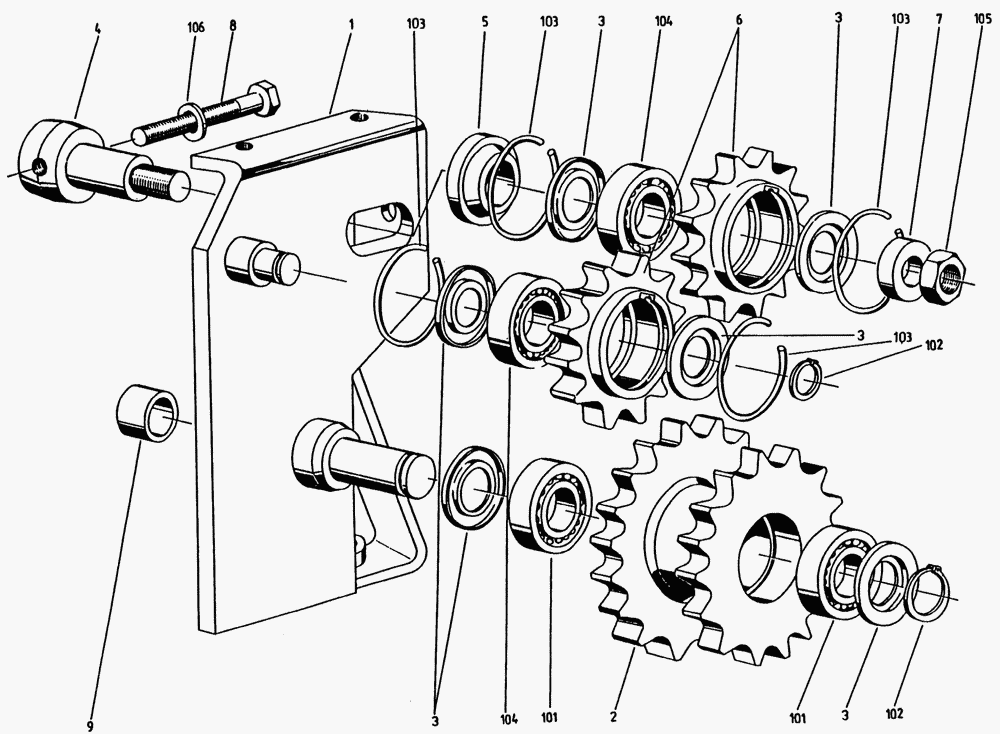 4
106
8
1
103
5
103
3
104
6
3
103
7
105
3
103
102
9
3
104
101
2
101
3
102