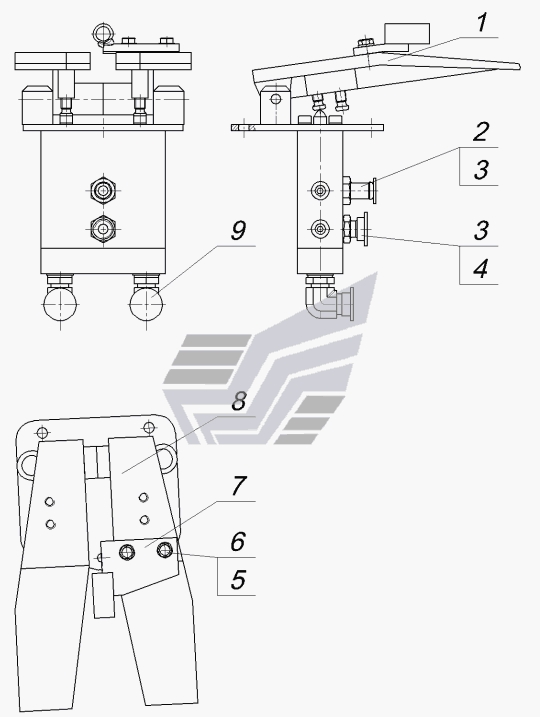 1
2
3
3
4
9
8
7
6
5