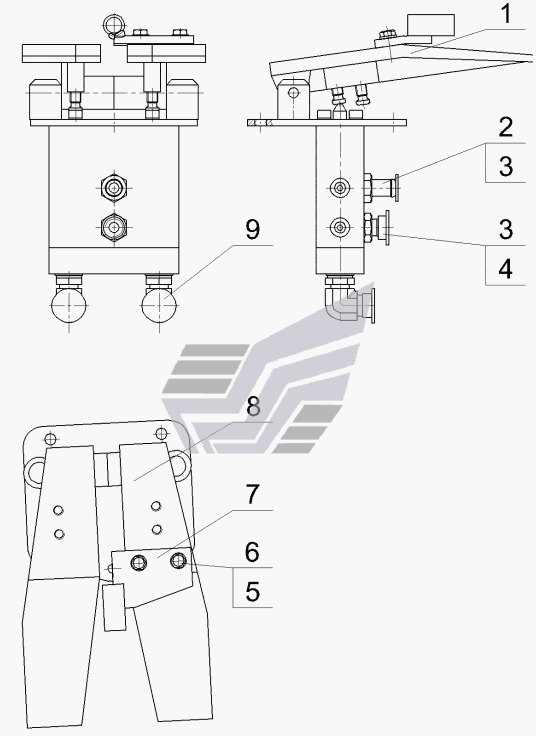 1
2
3
3
4
9
8
7
6
5