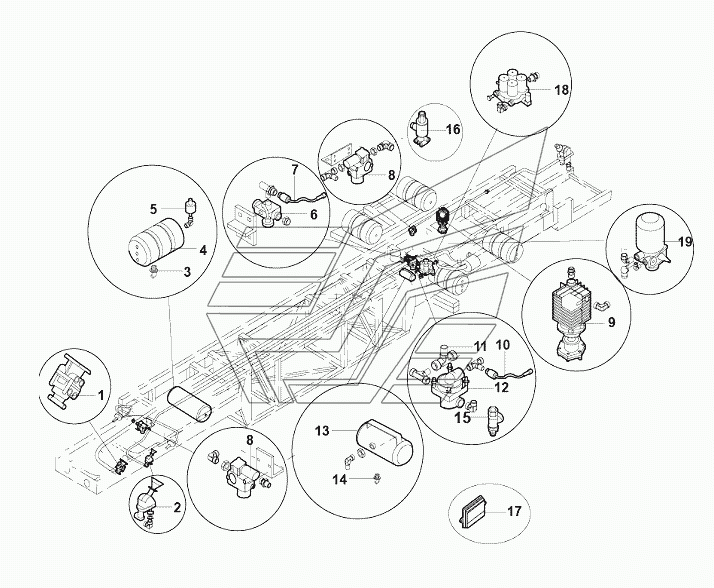 18
16
8
7
6
5
4
3
19
9
11
10
12
15
1
13
14
8
2
17