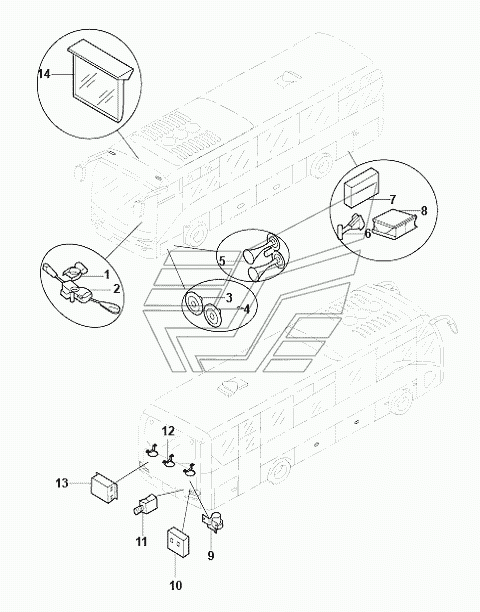 14
7
8
6
5
1
2
3
4
12
13
11
9
10