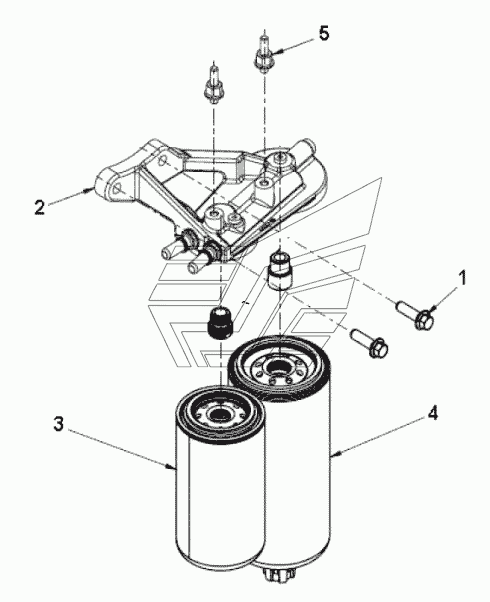 5
2
1
3
4