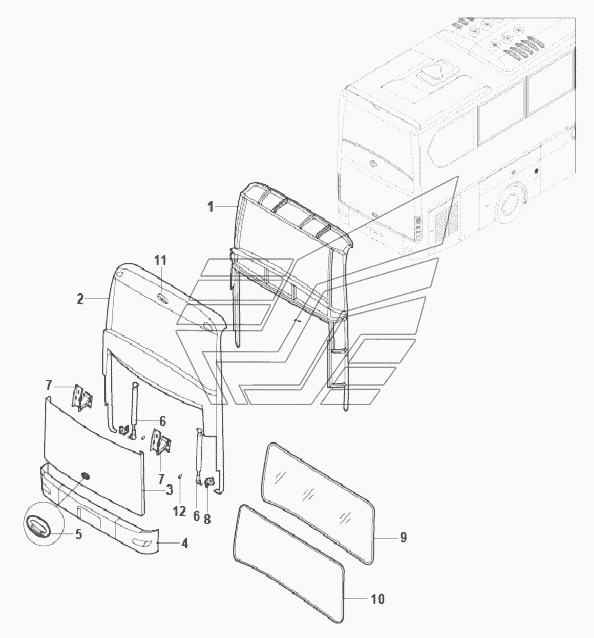 1
11
2
7
6
7
3
12
6
8
5
4
9
10