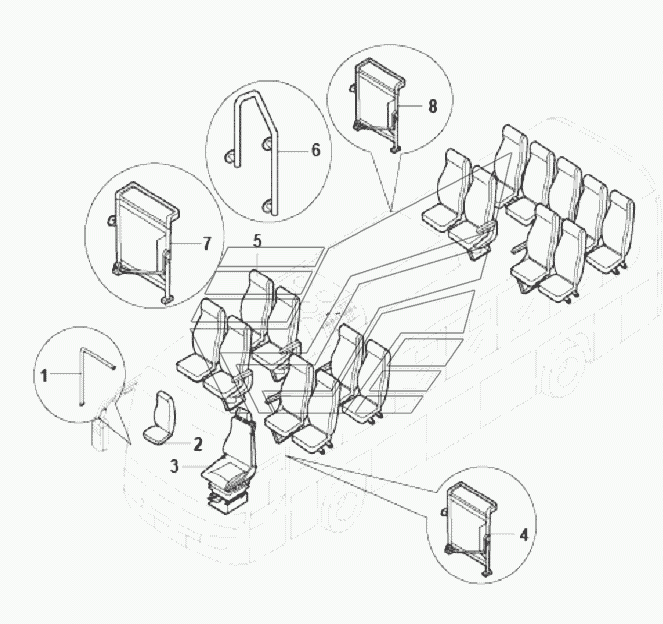 8
6
7
5
1
2
3
4