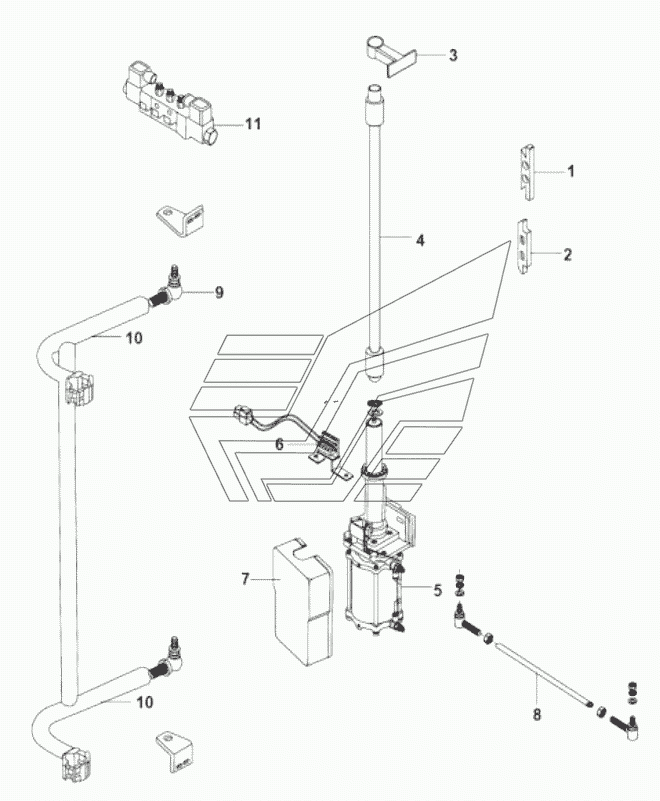 3
11
1
4
2
9
10
6
7
5
10
8