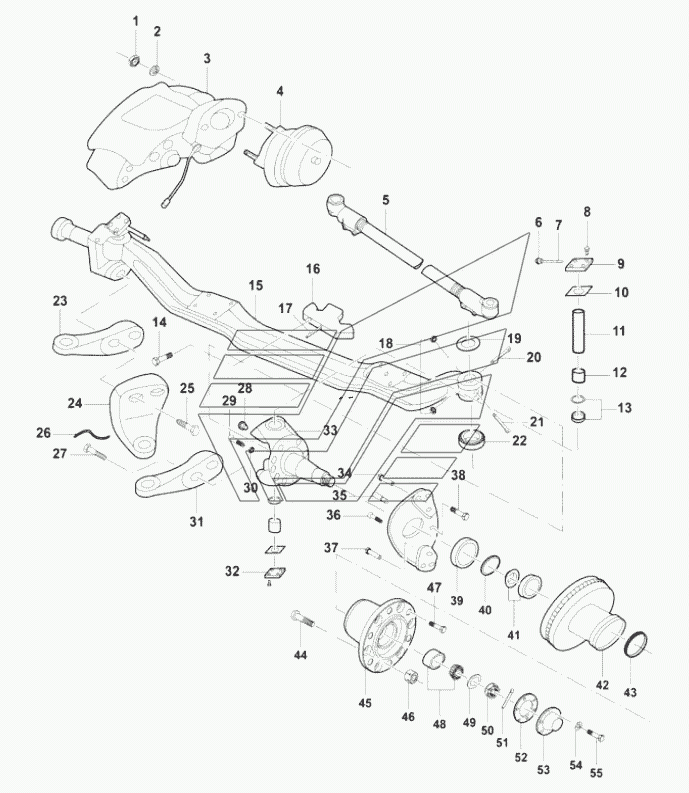 1
2
3
4
5
6
7
8
9
10
11
12
13
14
15
16
17
18
19
20
21
22
23
24
25
26
27
28
29
30
31
32
33
34
35
36
37
38
39
40
41
42
43
44
45
46
47
48
49
50
51
52
53
54
55