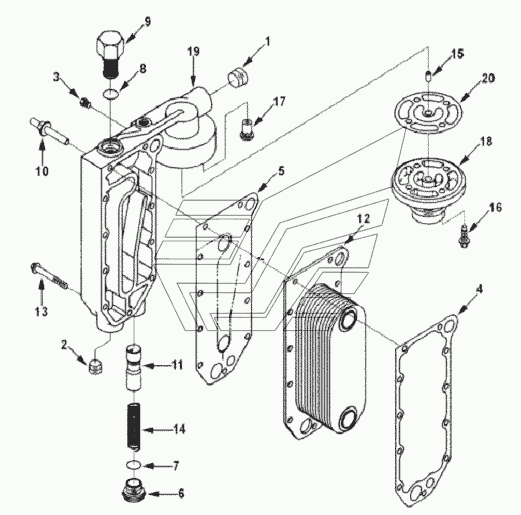 9
19
1
15
3
8
20
17
10
18
5
16
12
13
4
2
11
14
7
6