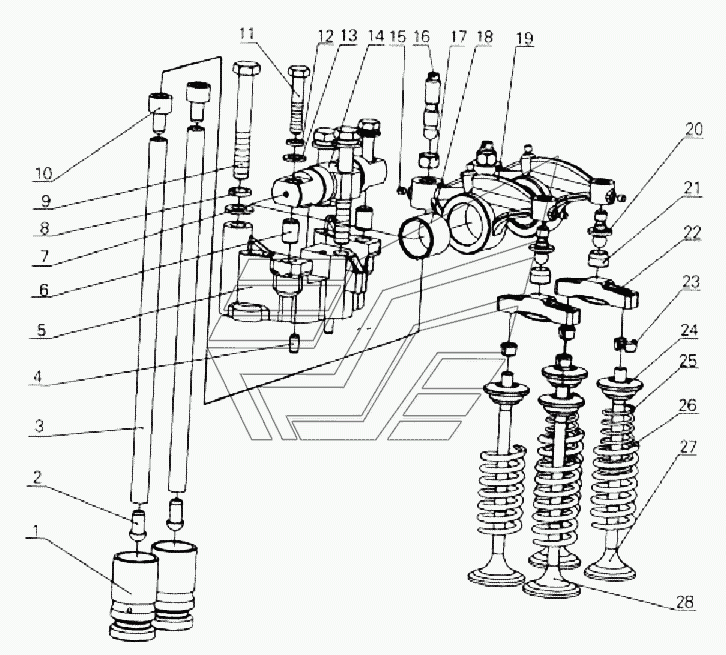 11 12 13 14 15 16 17 18 19
20
21
22
23
24
25
26
27
28
10
9
8
7
6
5
4
3
2
1