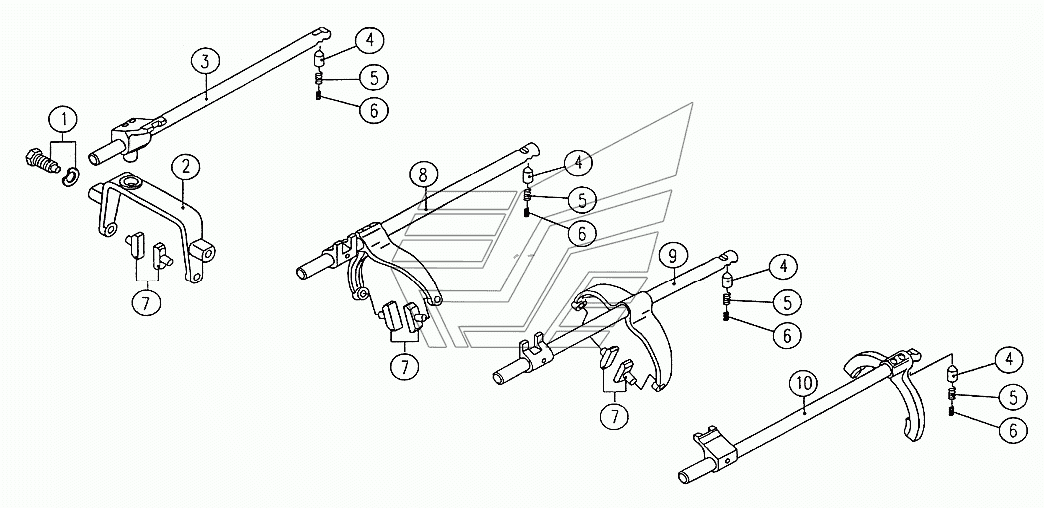 3
4
5
6
1
2
7
8
4
5
6
7
9
4
5
6
7
10
4
5
6