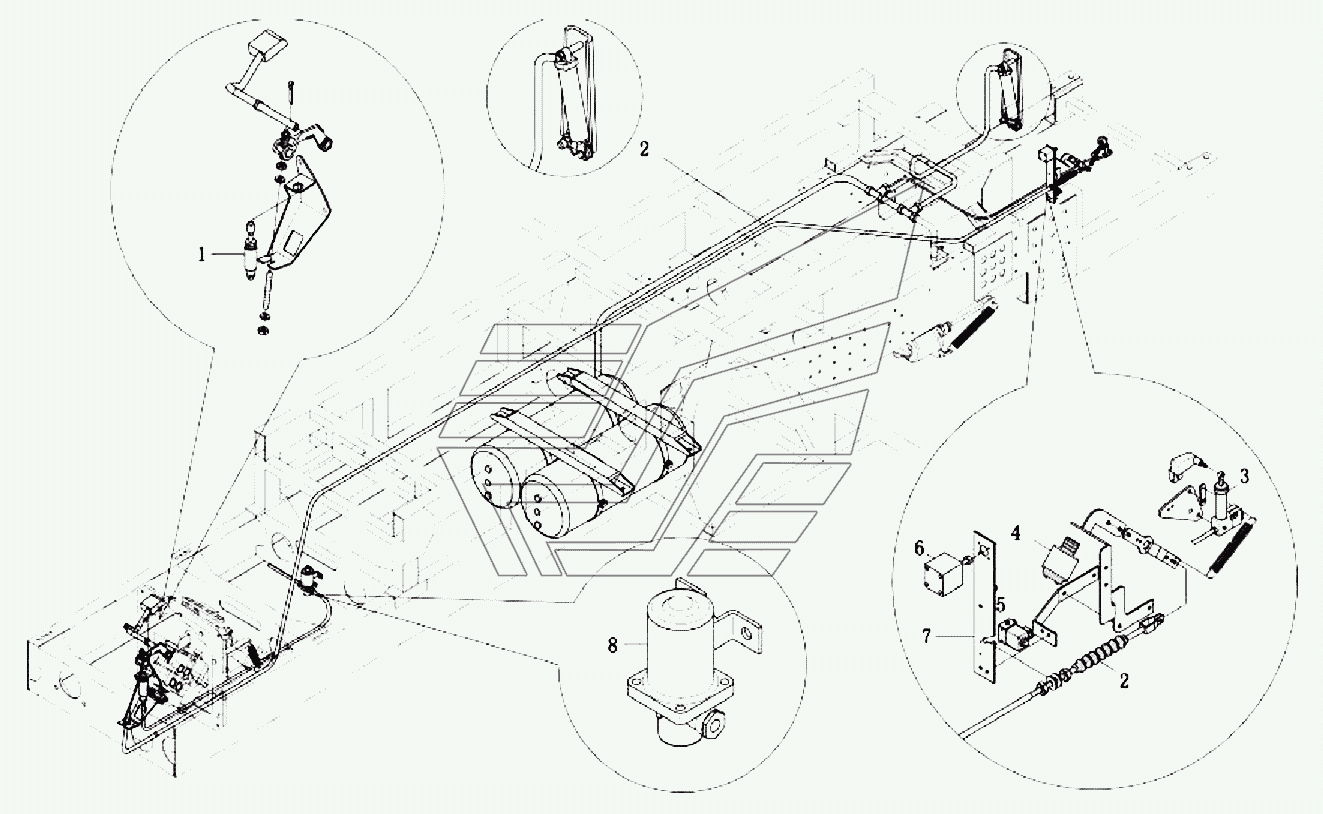 1
2
3
4
6
5
7
2
8