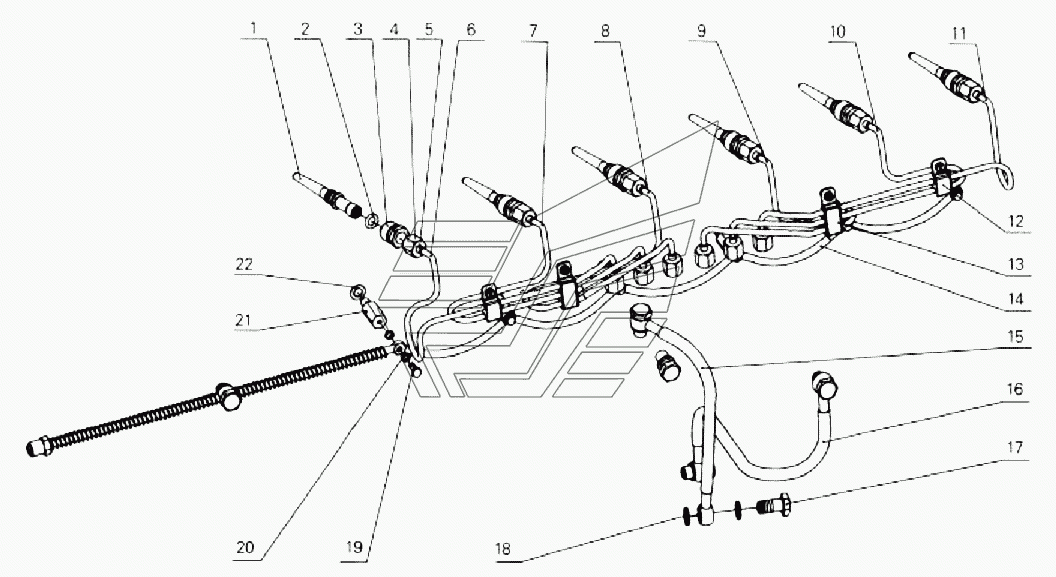 1
2
3
4
5
6
7
8
9
10
11
12
13
14
15
16
17
18
19
20
21
22