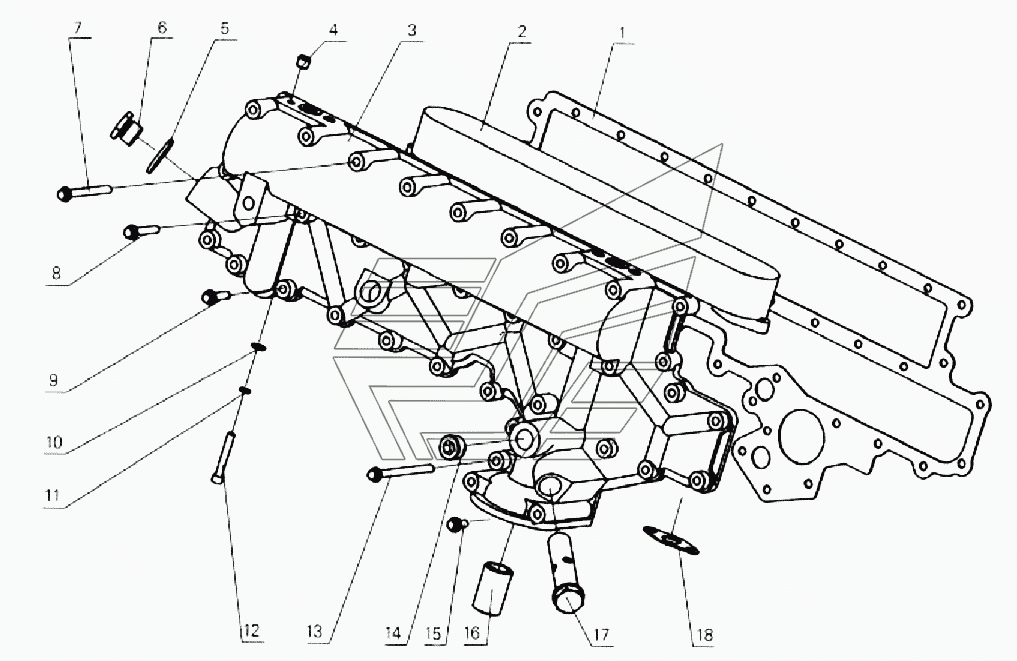 7
6
5
4
3
2
1
8
9
10
11
12
13
14
15
16
17
18