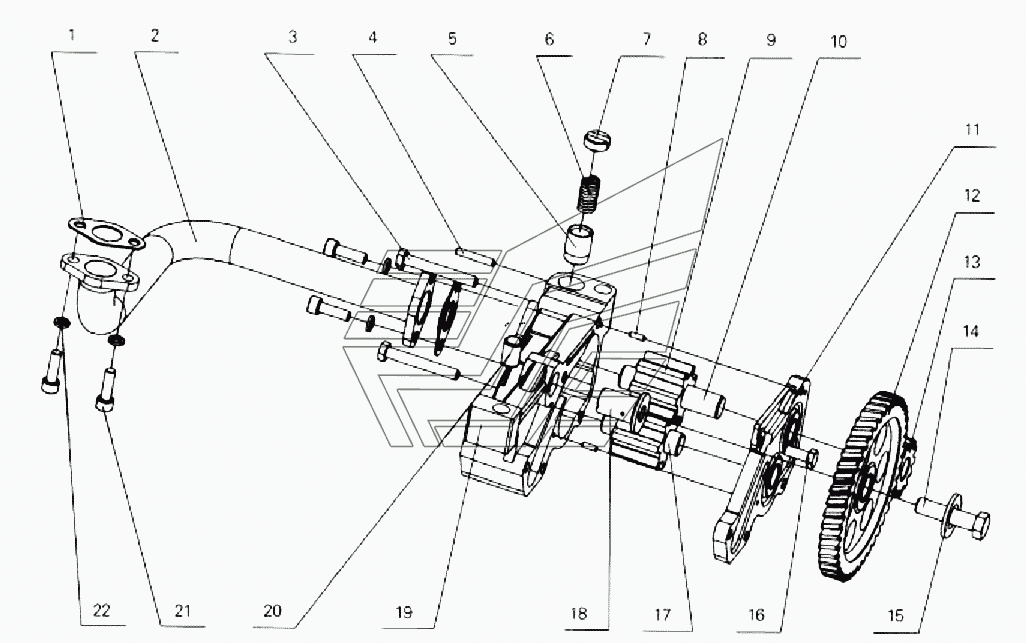 1 2 3 4 5 6 7 8 9 10 11 12 13 14 22 21 20 19 18 17 16 15