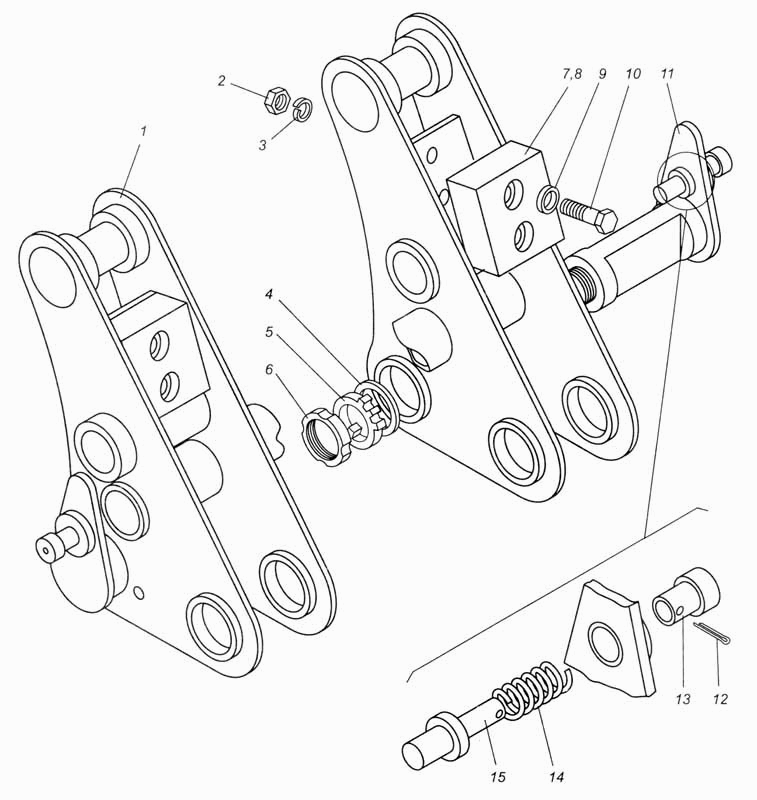 2
3
1
7,8
9
10
11
4
5
6
13
12
15
14