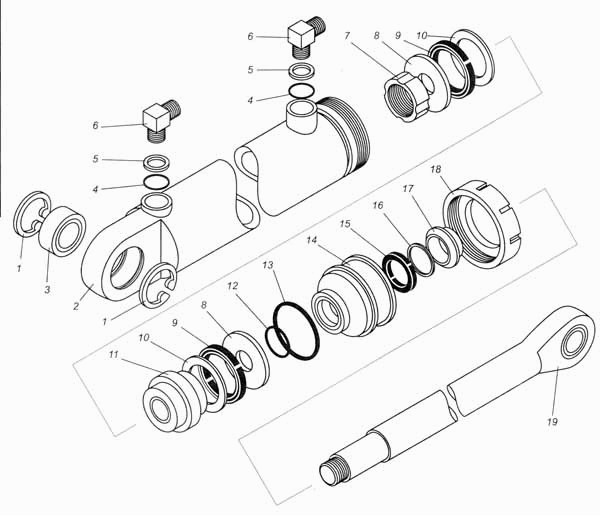 6
5
4
7
8
9
10
6
5
4
1
3
2
1
18
17
16
15
14
13
12
8
9
10
11
19