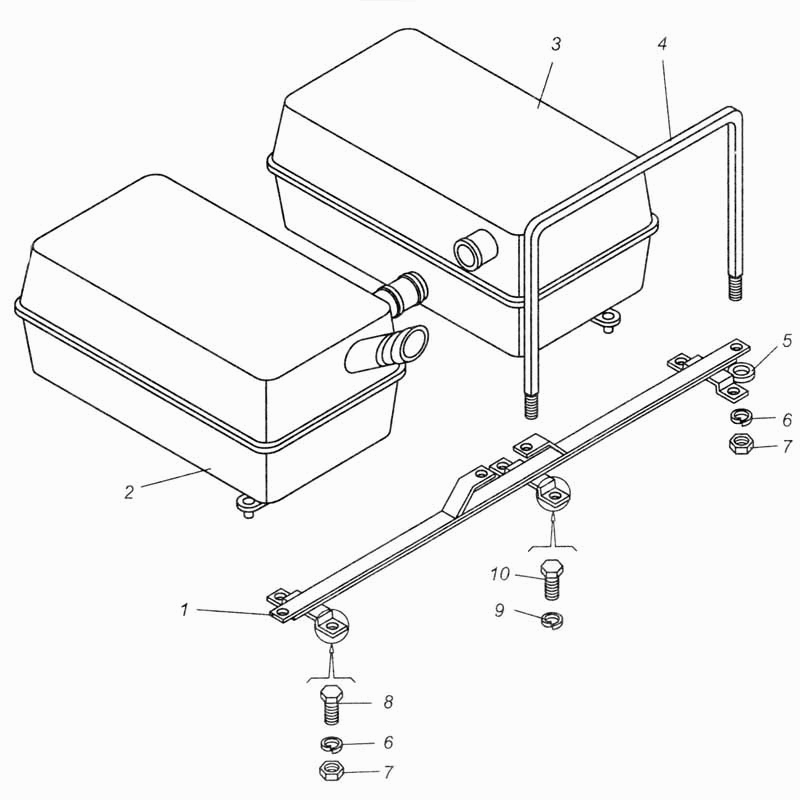 3
4
5
6
7
2
10
9
1
8
6
7