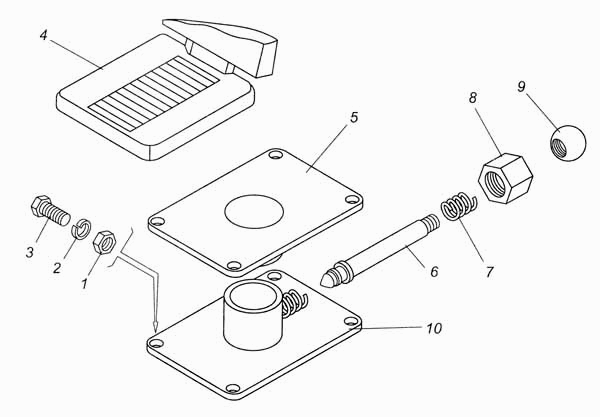 4
9
8
5
3
2
1
6
7
10