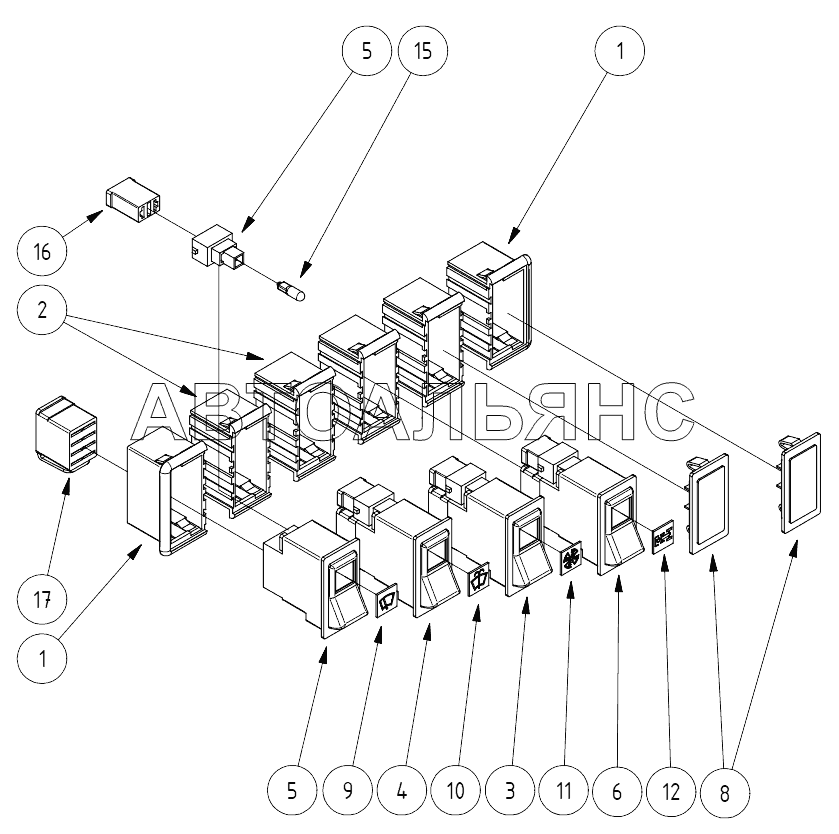 5
15
1
16
2
АВТОАЛЬЯНС
17
1
5
9
4
10
3
11
6
12
8