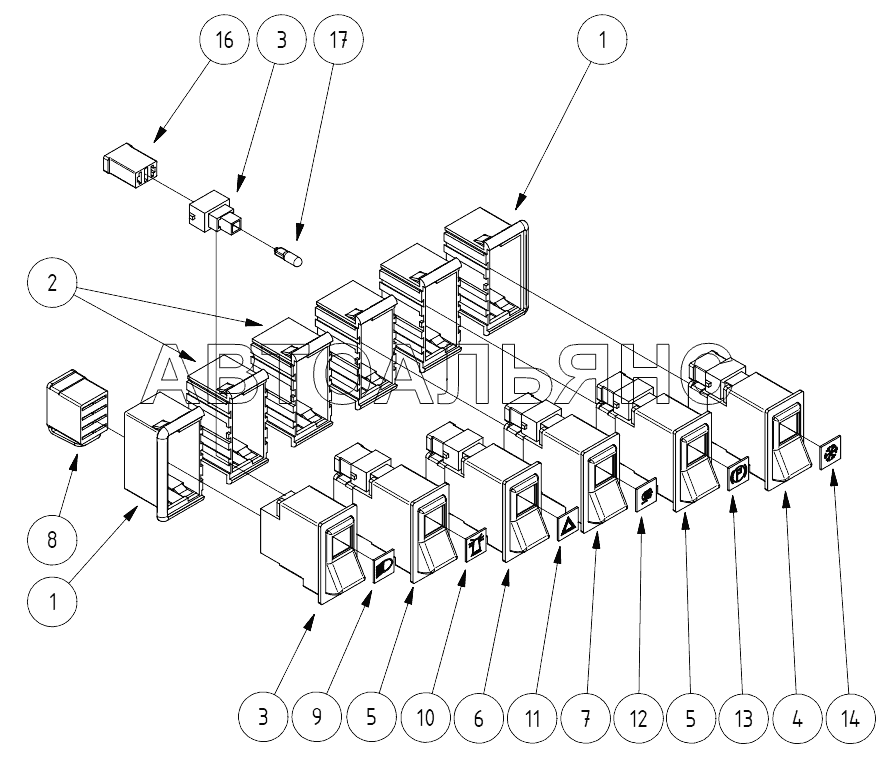 16
3
17
1
2
АВТОАЛЬЯНС
8
1
3
9
5
10
6
11
7
12
5
13
4
14