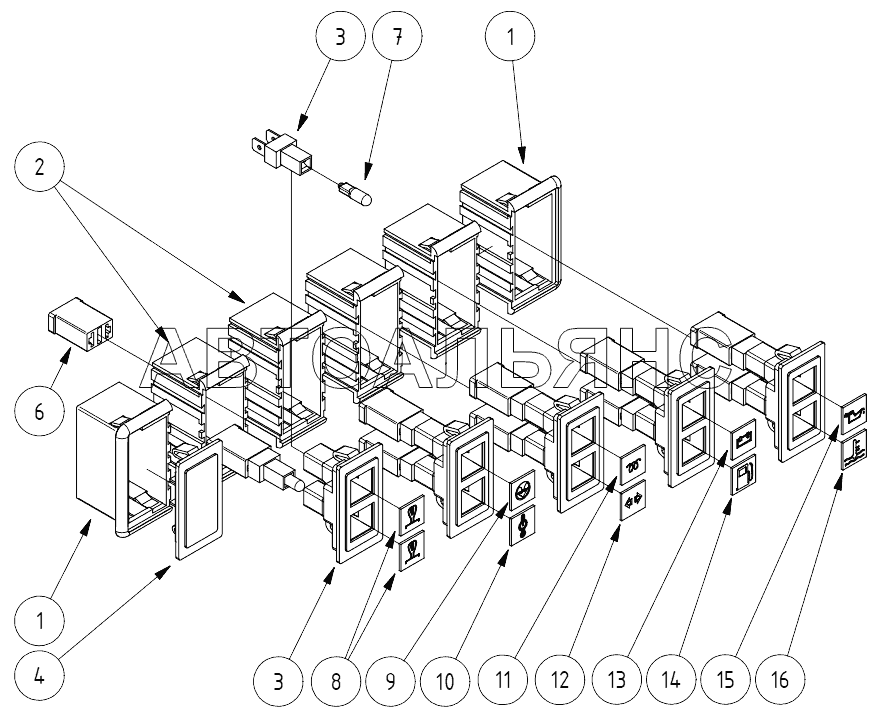 3
7
1
2
АВТОАЛЬЯНС
6
1
4
3
8
9
10
11
12
13
14
15
16