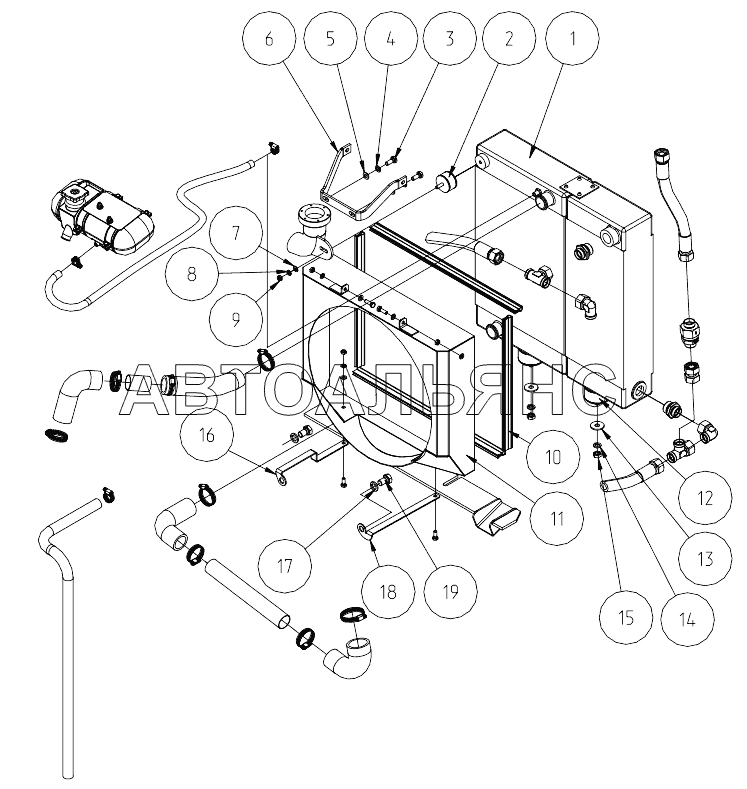 6
5
4
3
2
1
7
8
9
АВТОАЛЬЯНС
16
10
11
12
13
17
18
19
15
14