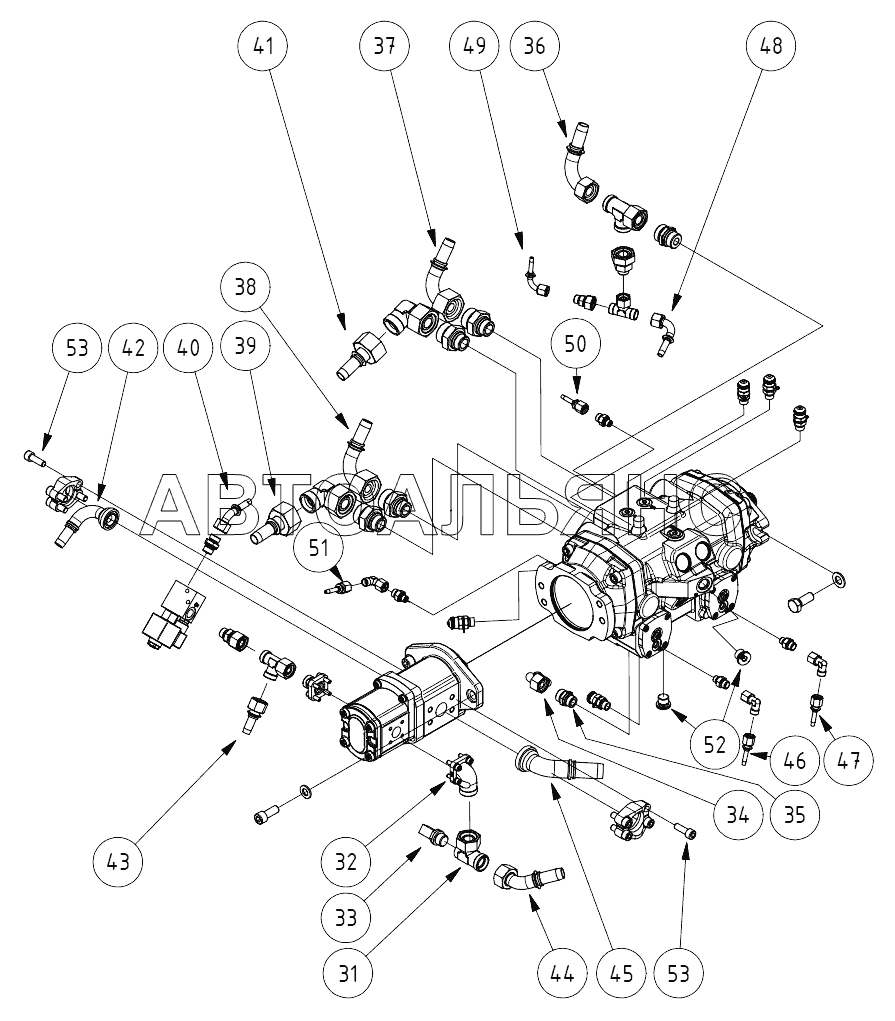 41
37
49
36
48
38
50
53
42
40
39
АВТОАЛЬЯНС
51
52
46
47
34
35
43
32
33
31
44
45
53