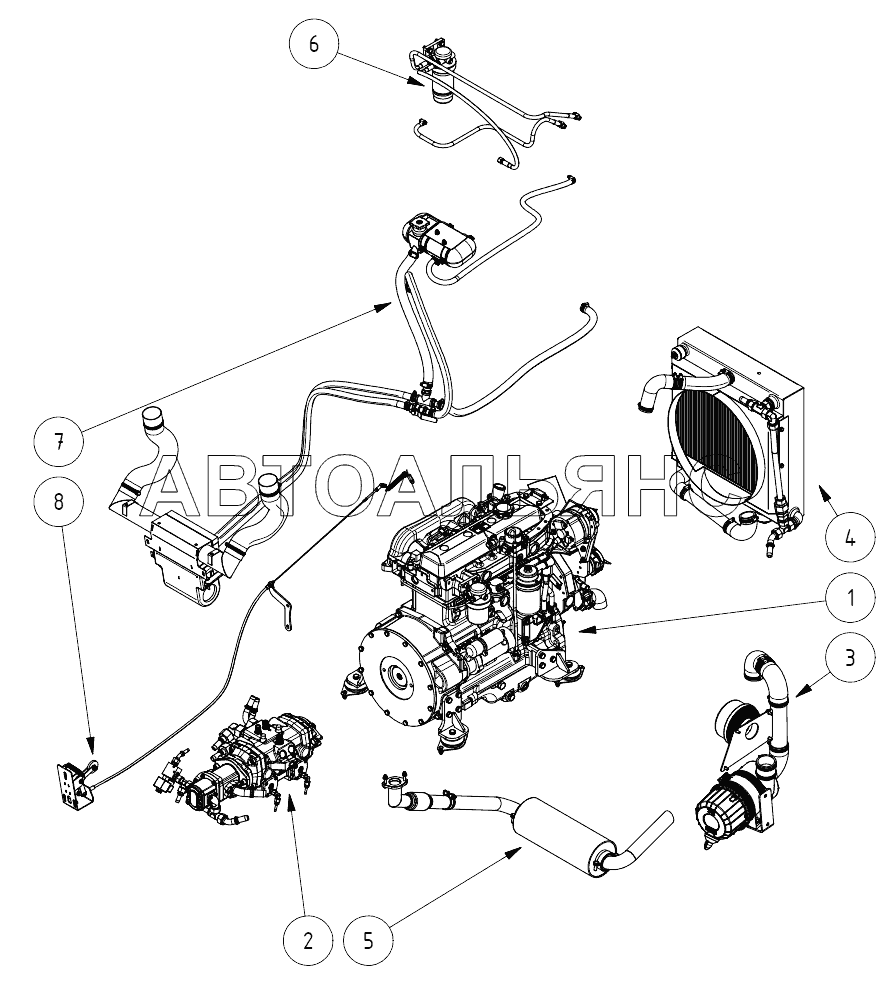 6

7

8

АВТОАЛЬЯНС

4

1

3

2

5