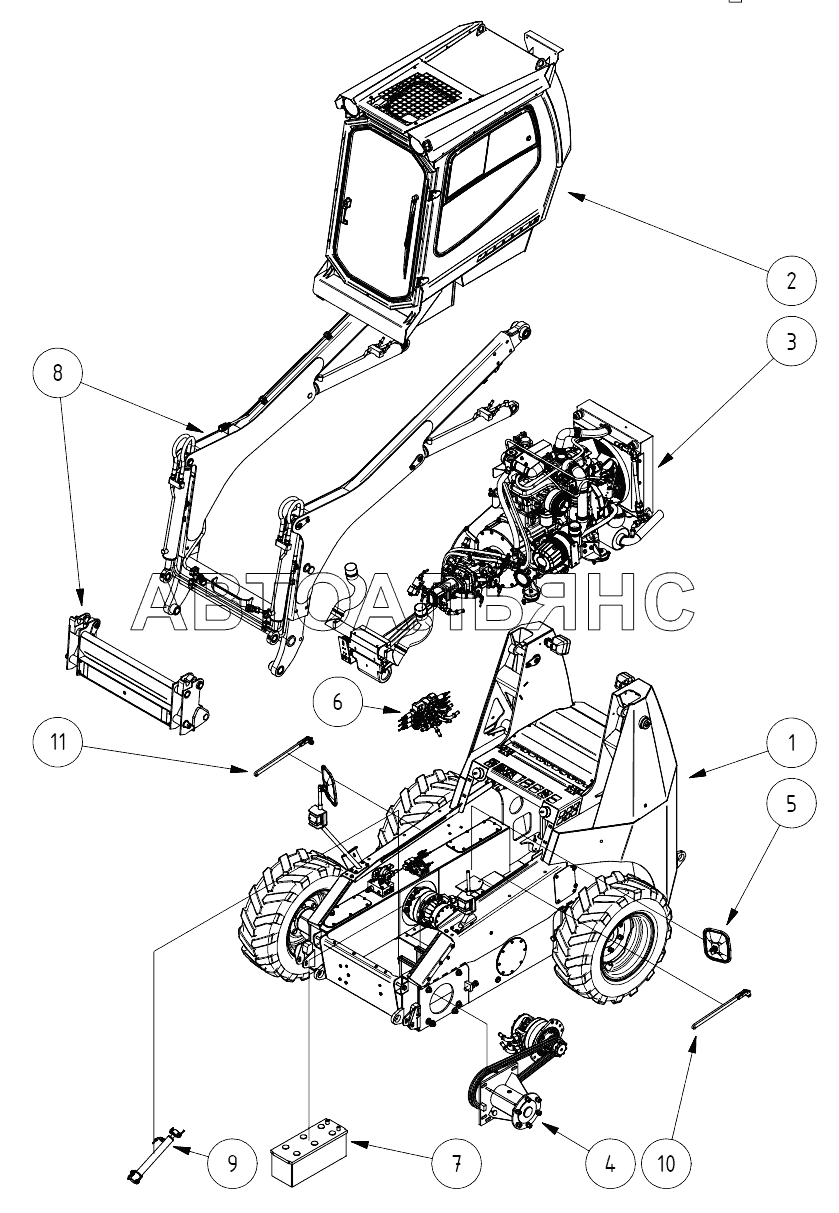 2
3
8
АВТОАЛЬЯНС
6
11
1
5
9
7
4
10