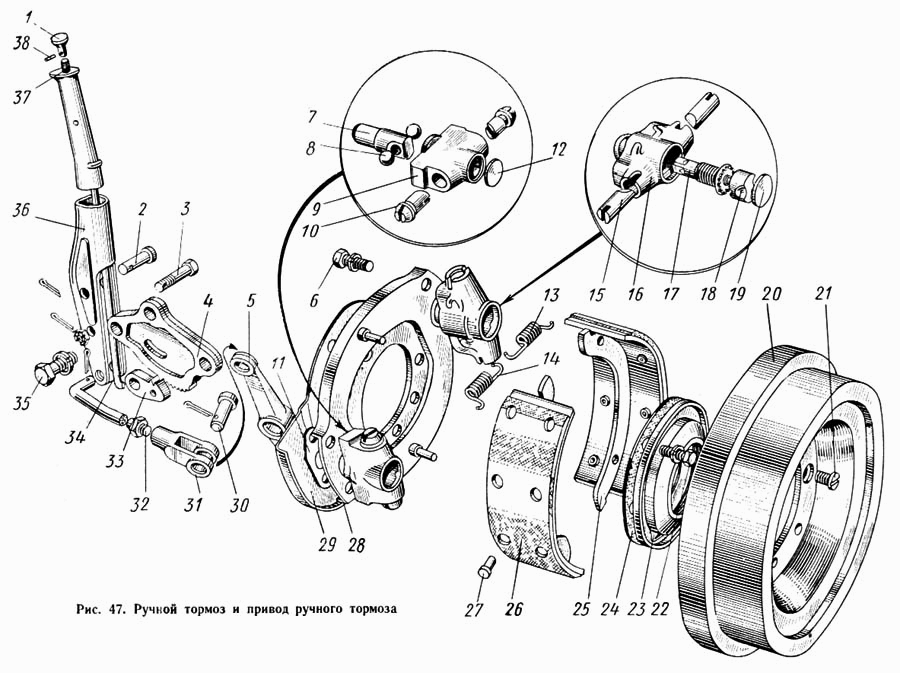 1
38
37
36
2
3
4
5
35
34
33
32
31
30
7
8
9
10
12
6
11
29
28
15
16
17
18
19
13
14
20
21
27
26
25
24
23
22

Рис. 47. Ручной тормоз и привод ручного тормоза