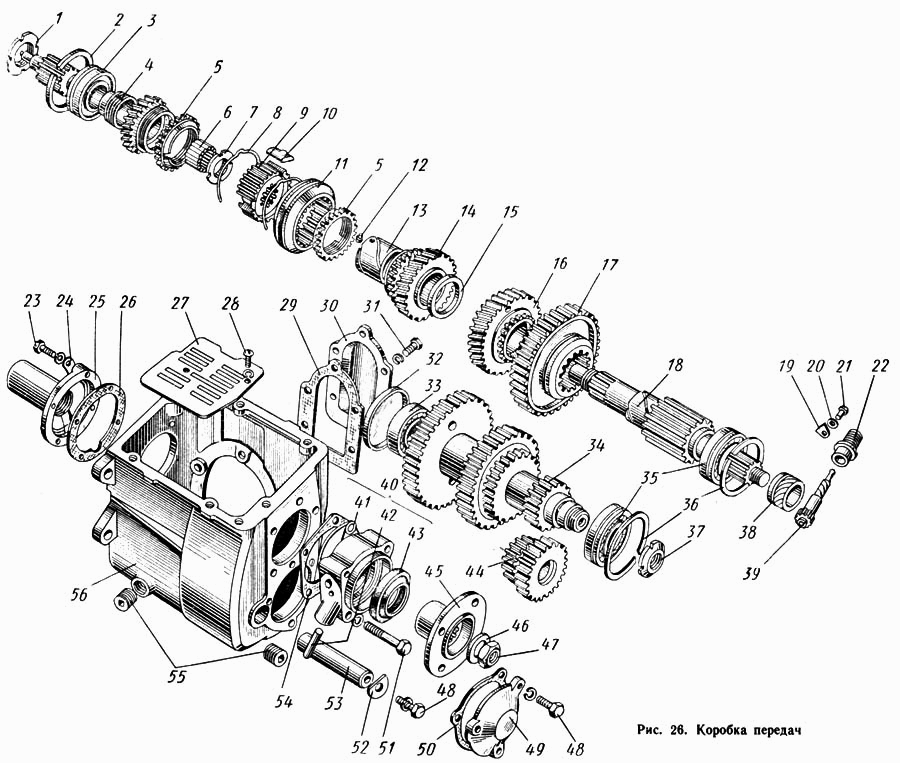 1 2 3 4 5 6 7 8 9 10 11 5 12 13 14 15 16 17 18 19 20 21 22 23 24 25 26 27 28 29 30 31 32 33 34 35 36 37 38 39 40 41 42 43 44 45 46 47 48 49 50 48 51 52 53 54 55 56

Рис. 26. Коробка передач