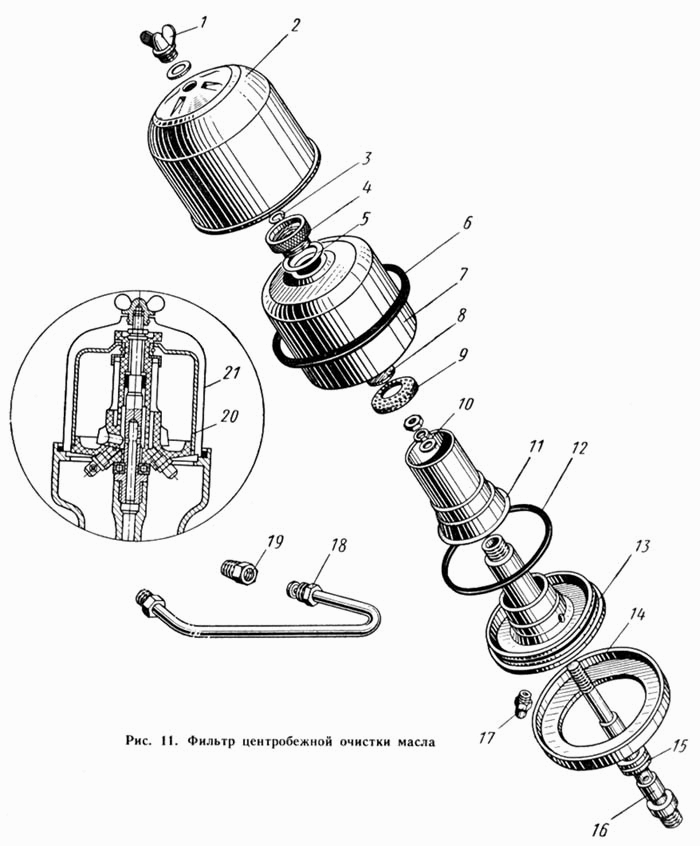 1
2
3
4
5
6
7
8
9
10
11
12
13
14
15
16
17
18
19
20
21

Рис. 11. Фильтр центробежной очистки масла