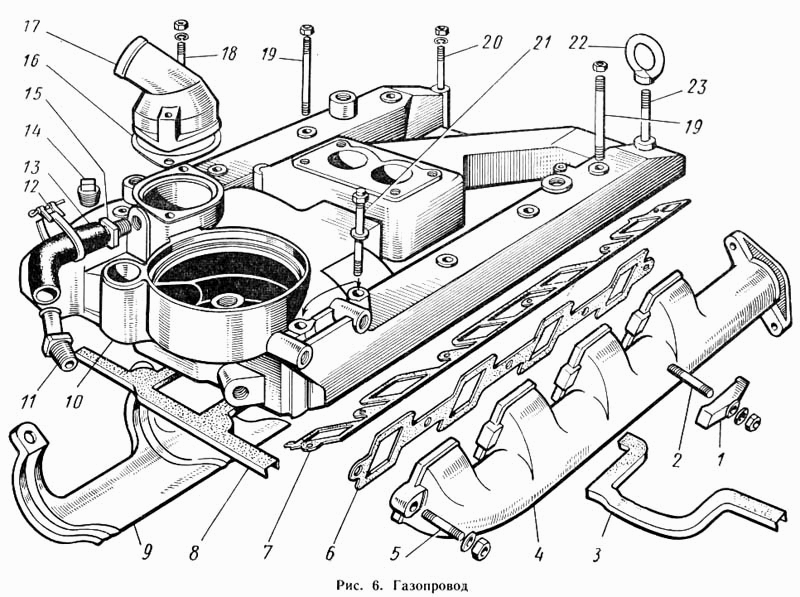 17
16
15
14
13
12
18
19
20
21
22
23
19
11
10
9
8
7
6
5
4
3
2
1

Рис. 6. Газопровод