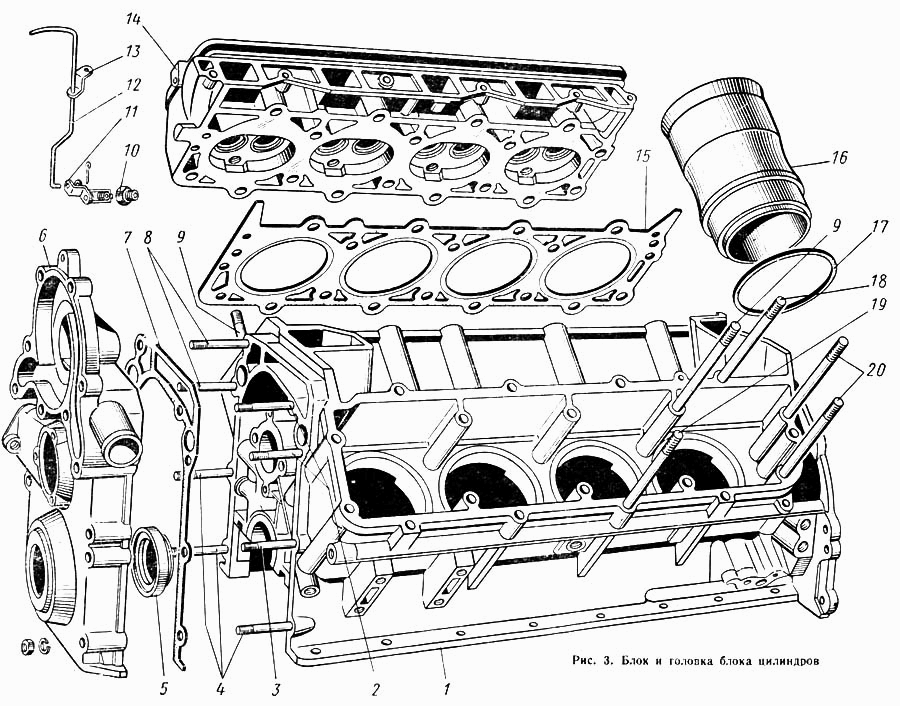 14
13
12
11
10
15
16
9
17
18
19
20
6
7
8
9
5
4
3
2
1
Рис. 3. Блок и головка блока цилиндров