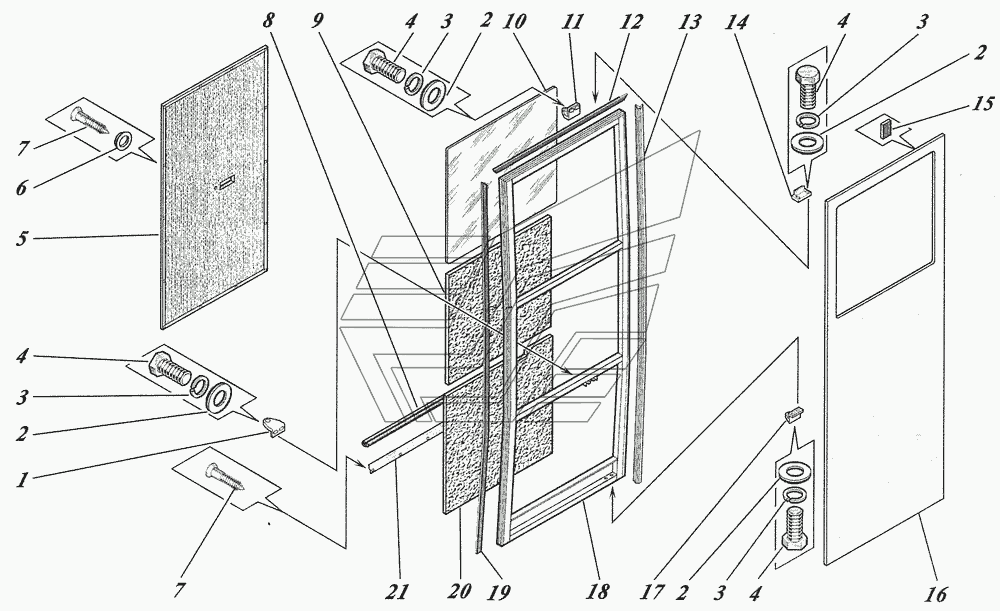 8
9
4
3
2
10
11
12
13
14
4
3
2
15
7
6
5
4
3
2
1
7
21
20
19
18
17
2
3
4
16