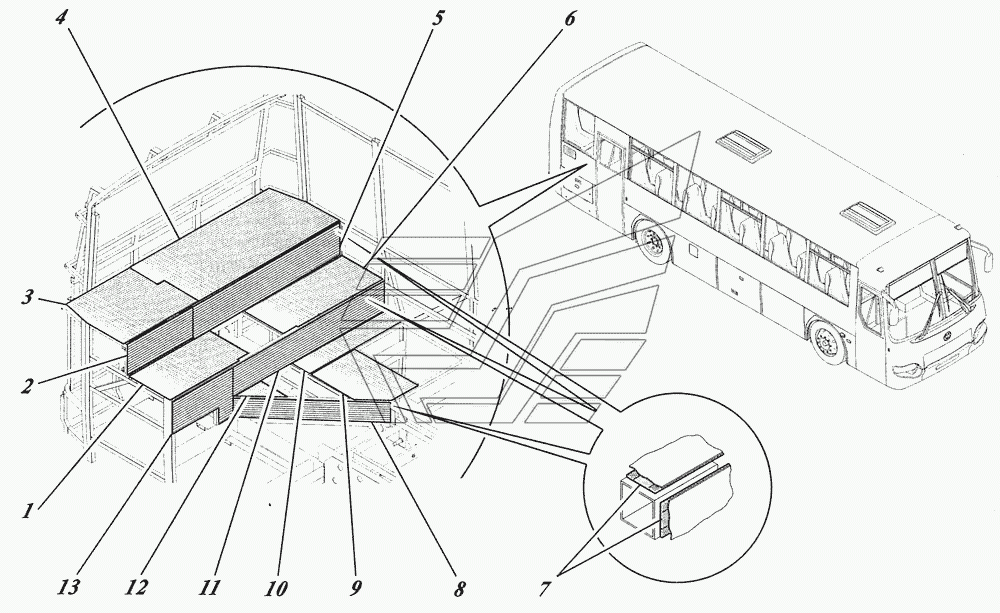 4
5
6
3
2
1
13
12
11
10
9
8
7