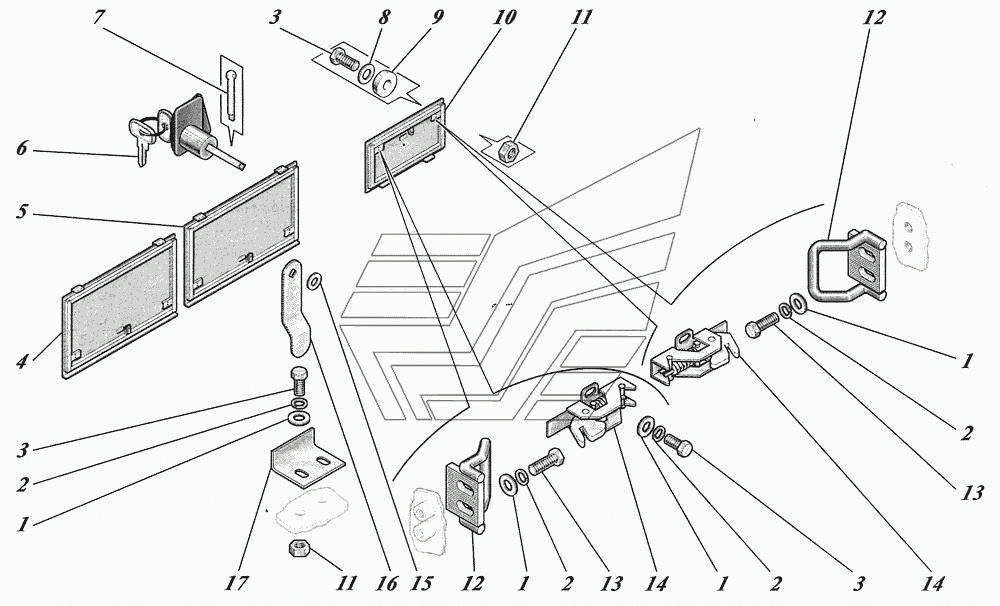 7 3 8 9 10 11 12
6
5
4
1
2
13
3
2
1
17 11 16 15 12 1 2 13 14 1 2 3 14