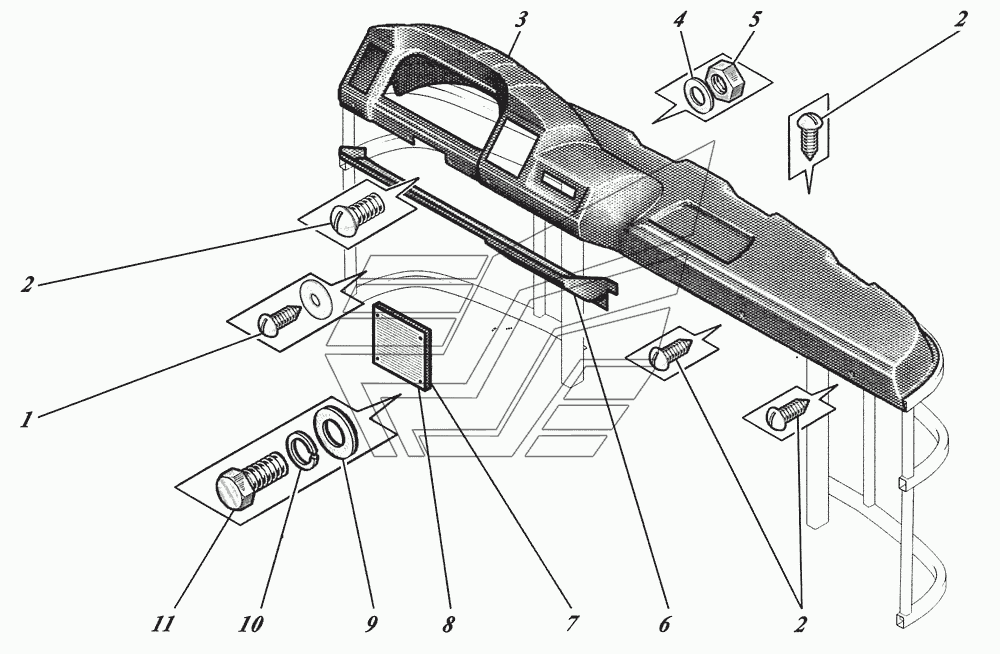 3
4
5
2
2
1
11
10
9
8
7
6
2