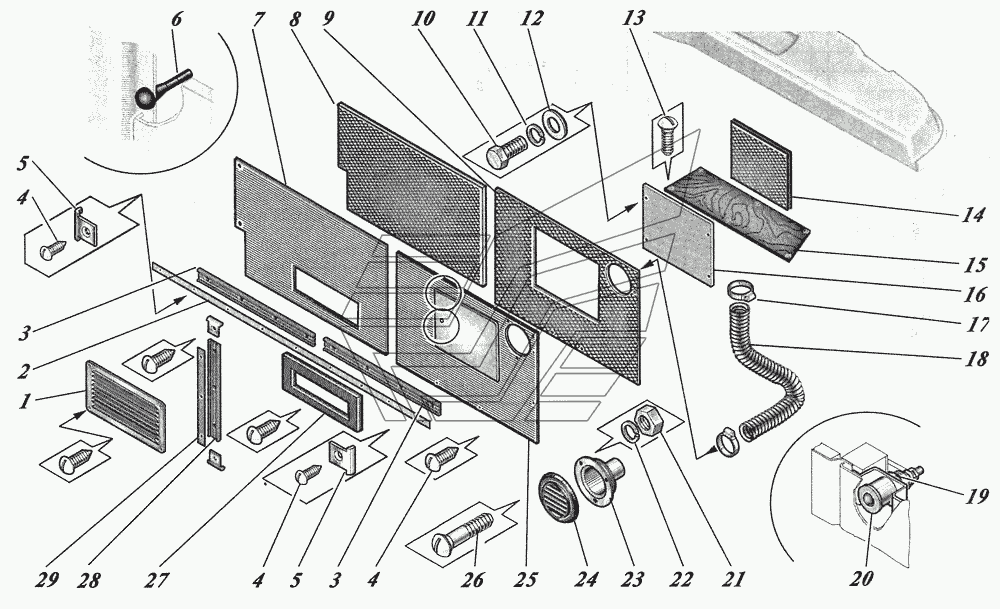 6
7
8
9
10
11
12
13
5
4
14
15
16
17
18
3
2
1
19
20
29
28
27
4
5
3
4
26
25
24
23
22
21